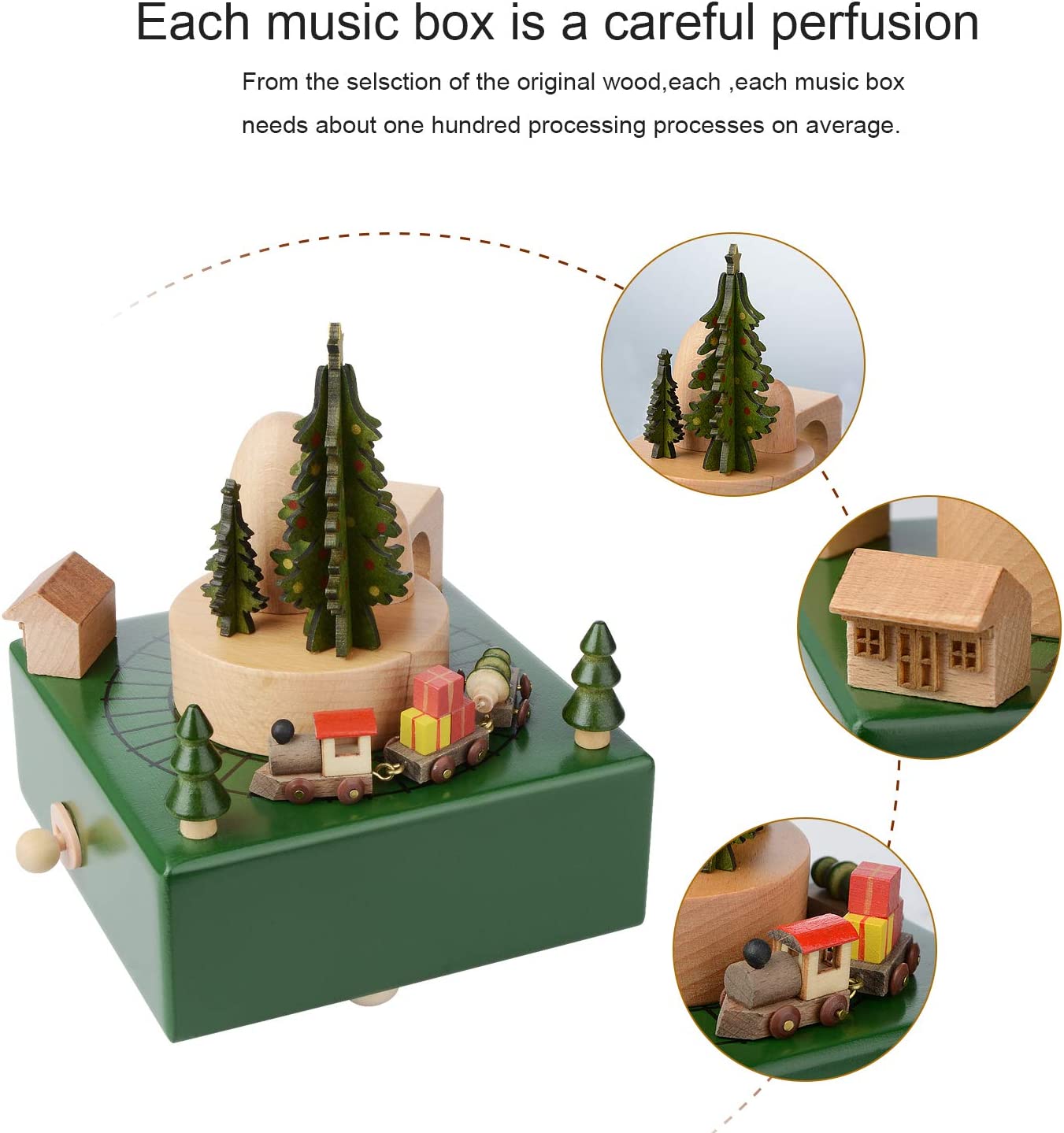 Each music box is a careful perfusion

From the selsction of the original wood,each ,each music box needs about one hundred processing processes on average.